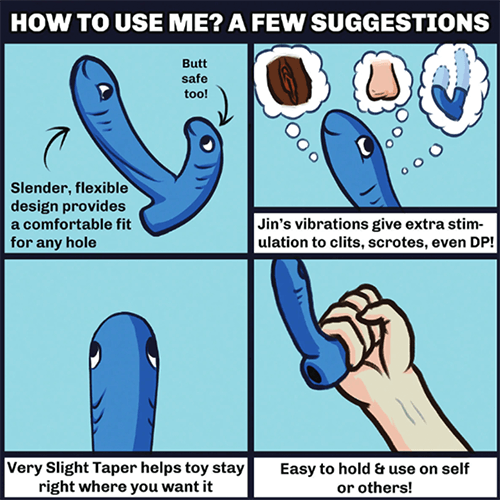 HOW TO USE ME? A FEW SUGGESTIONS

Butt safe too!

Slender, flexible design provides a comfortable fit for any hole

Jin's vibrations give extra stimulation to clits, scrotes, even DP!

Very Slight Taper helps toy stay right where you want it

Easy to hold & use on self or others!